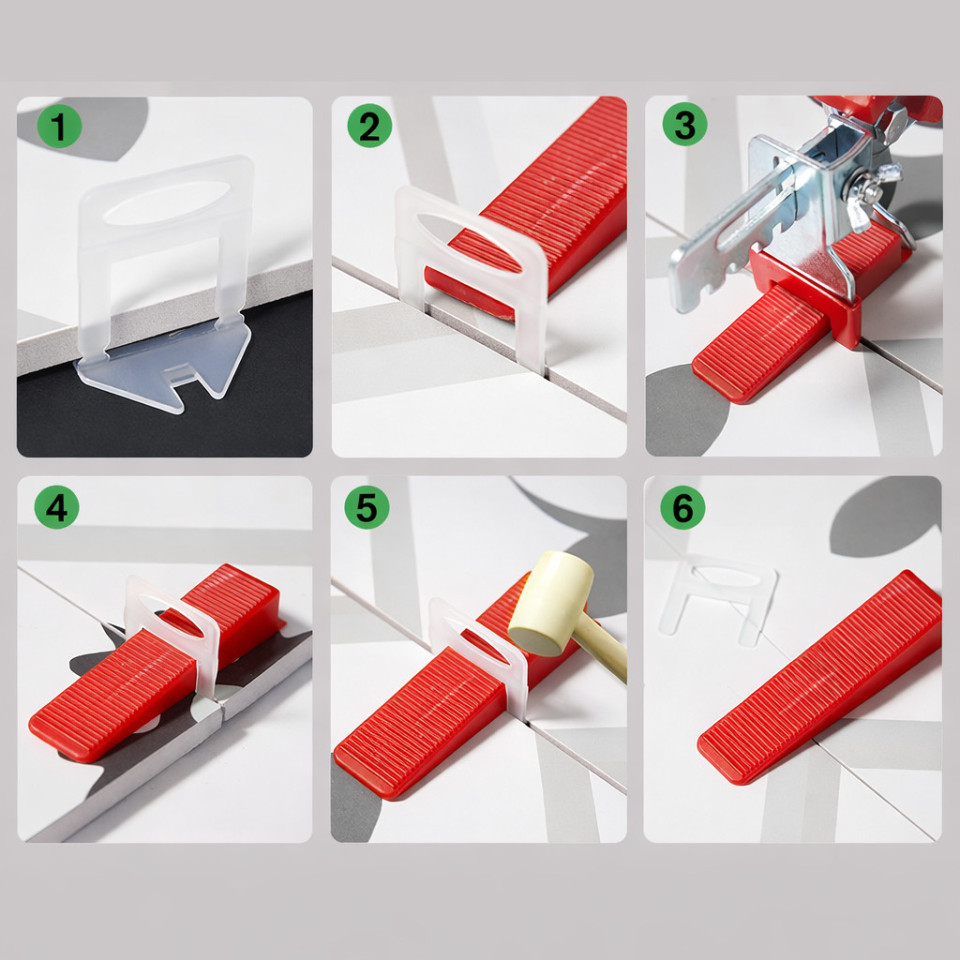 1

2

3

4

5

6